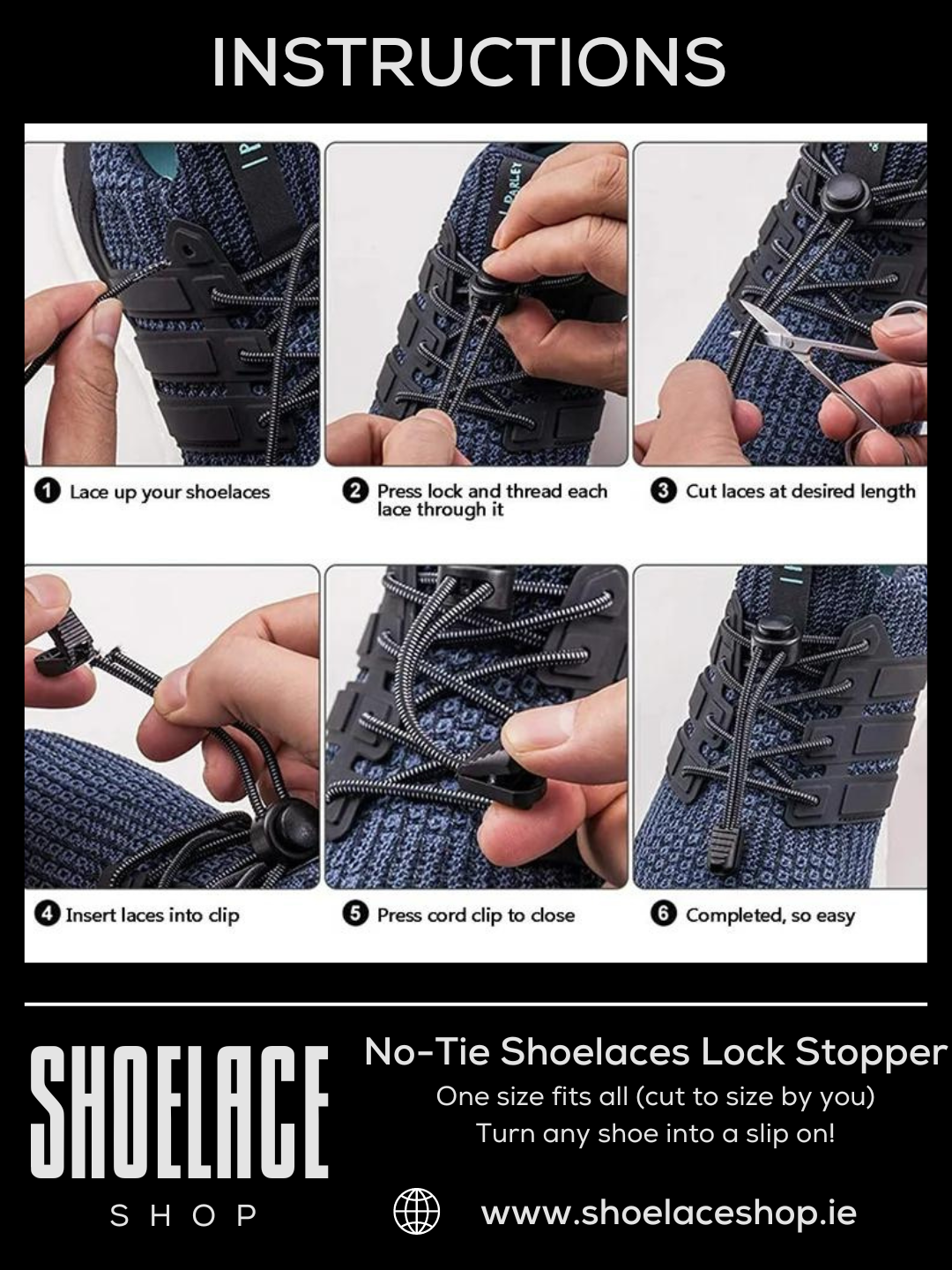 INSTRUCTIONS

PARLEY

1 Lace up your shoelaces

2 Press lock and thread each lace through it

3 Cut laces at desired length

4 Insert laces into clip

5 Press cord clip to close

6 Completed, so easy

SHOELACE
SHOP

No-Tie Shoelaces Lock Stopper
One size fits all (cut to size by you)
Turn any shoe into a slip on!

www.shoelaceshop.ie